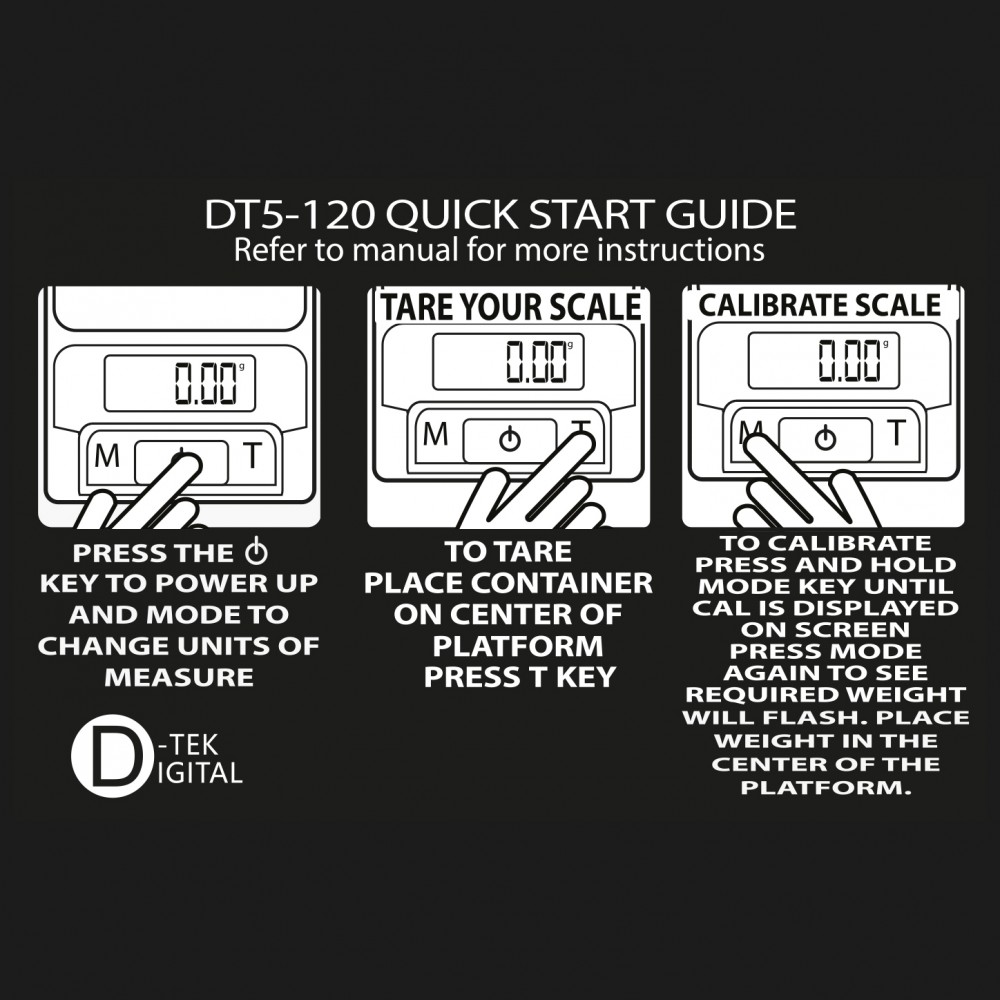 DT5-120 QUICK START GUIDE
Refer to manual for more instructions

0.00 g

M T

PRESS THE ⏻ KEY TO POWER UP AND MODE TO CHANGE UNITS OF MEASURE

D-TEK DIGITAL

TARE YOUR SCALE

0.00 g

M ⏻ T

TO TARE PLACE CONTAINER ON CENTER OF PLATFORM PRESS T KEY

CALIBRATE SCALE

0.00 g

M ⏻ T

TO CALIBRATE PRESS AND HOLD MODE KEY UNTIL CAL IS DISPLAYED ON SCREEN PRESS MODE AGAIN TO SEE REQUIRED WEIGHT WILL FLASH. PLACE WEIGHT IN THE CENTER OF THE PLATFORM.